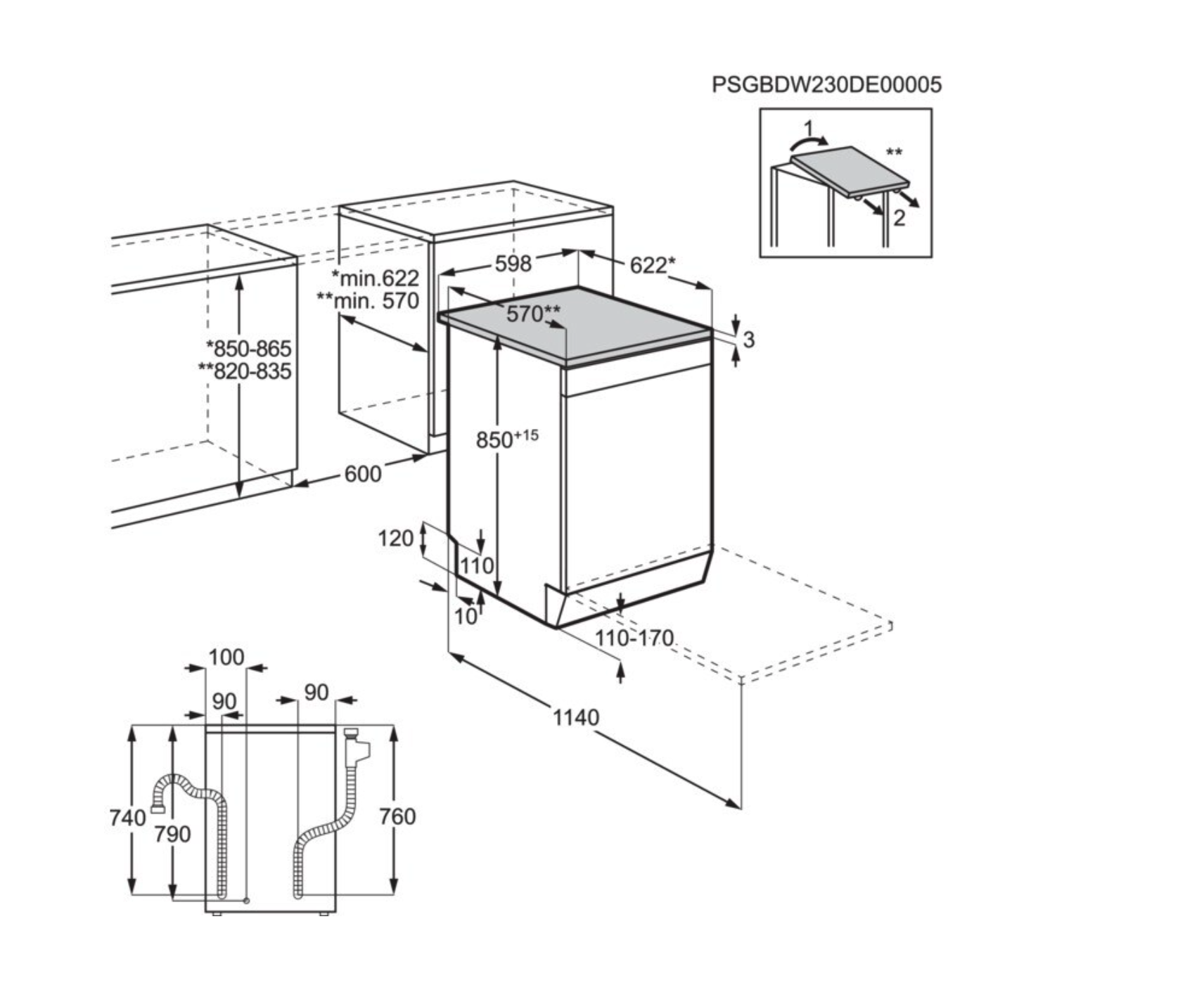 PSGBDW230DE00005

1
**
2

598
622*
*min.622
**min. 570
570**
3
*850-865
**820-835
$850^{+15}$
600
120
110
10
110-170
1140

100
90
90
740
790
760