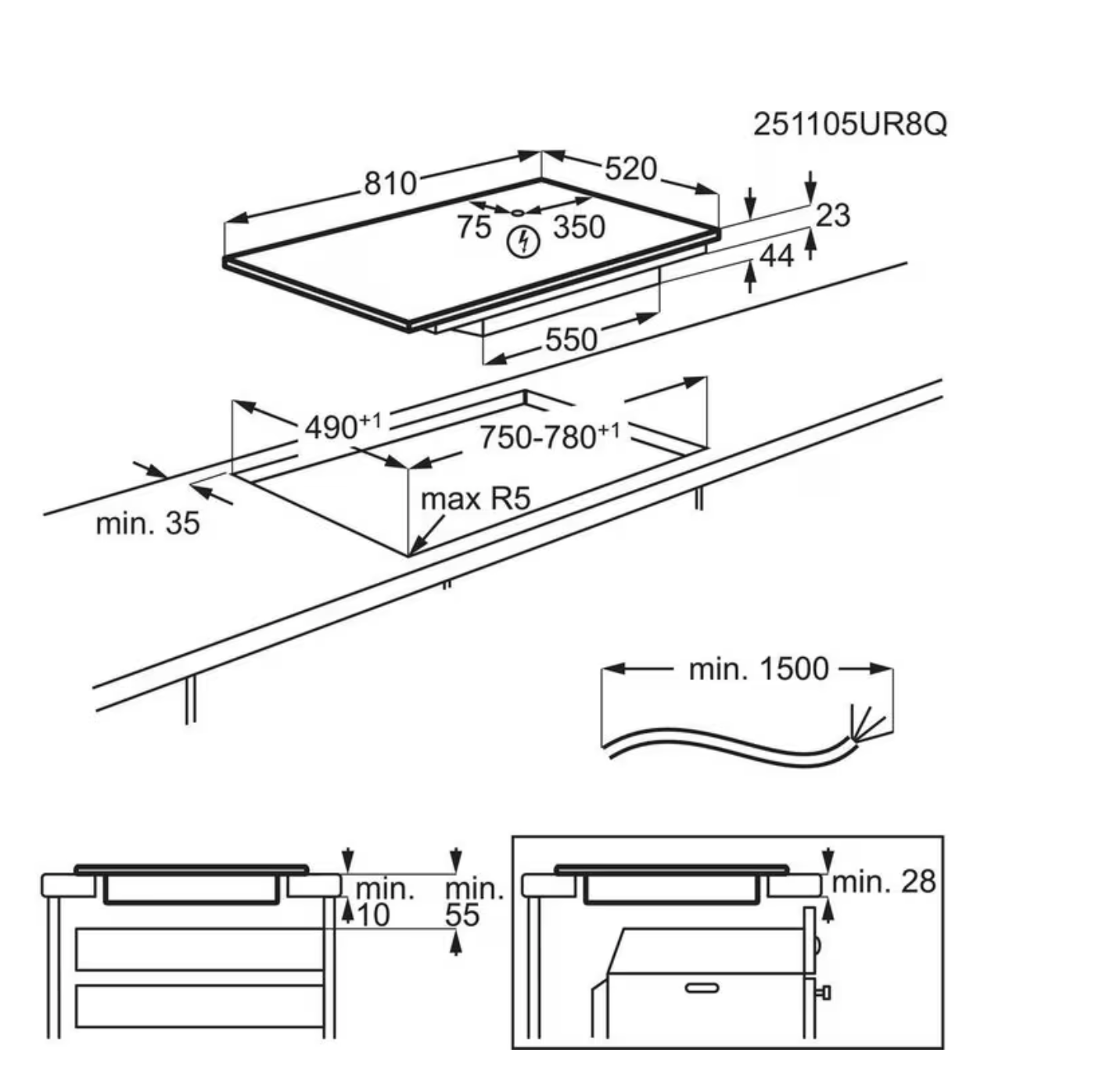 251105UR8Q

810

520

75

350

23

44

550

$490^{+1}$

$750\text{-}780^{+1}$

max R5

min. 35

min. 1500

min. 10

min. 55

min. 28