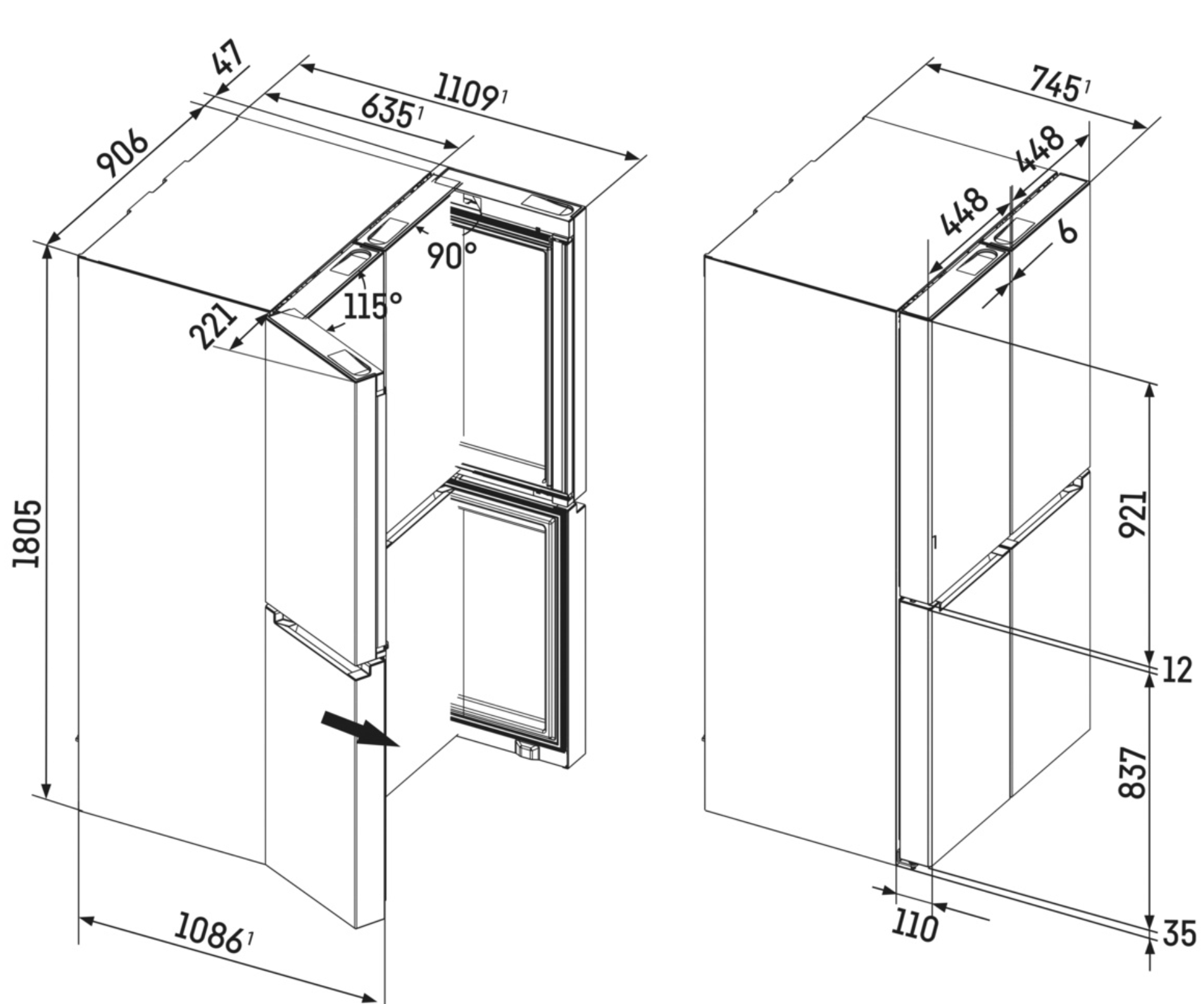 47

$1109^1$

$635^1$

906

90°

115°

221

1805

$1086^1$

$745^1$

448

448

6

921

12

837

110

35