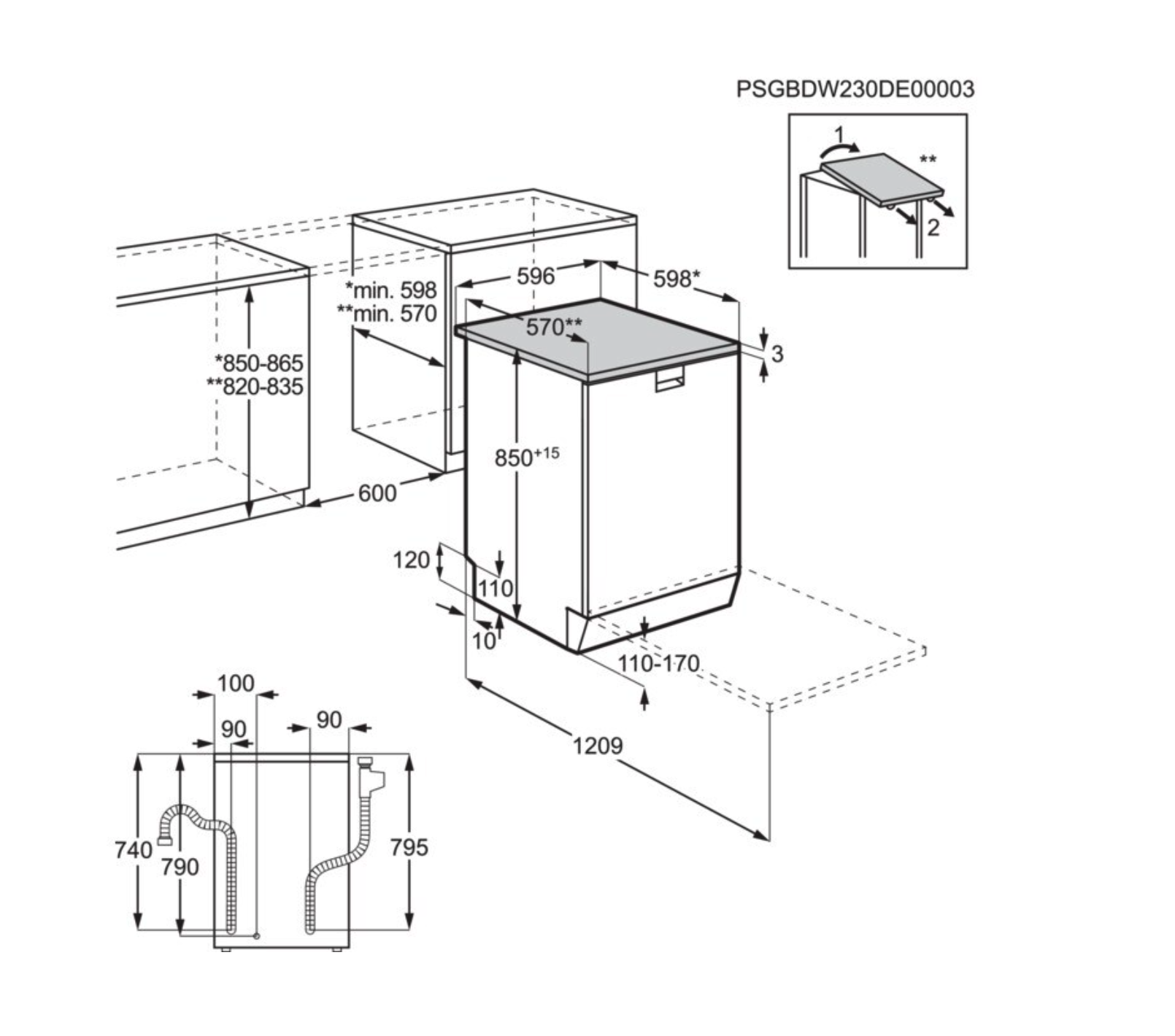 PSGBDW230DE00003

1

**

2

596

598*

*min. 598
**min. 570

570**

3

*850-865
**820-835

$850^{+15}$

600

120

110

10

110-170

1209

100

90

90

740

790

795