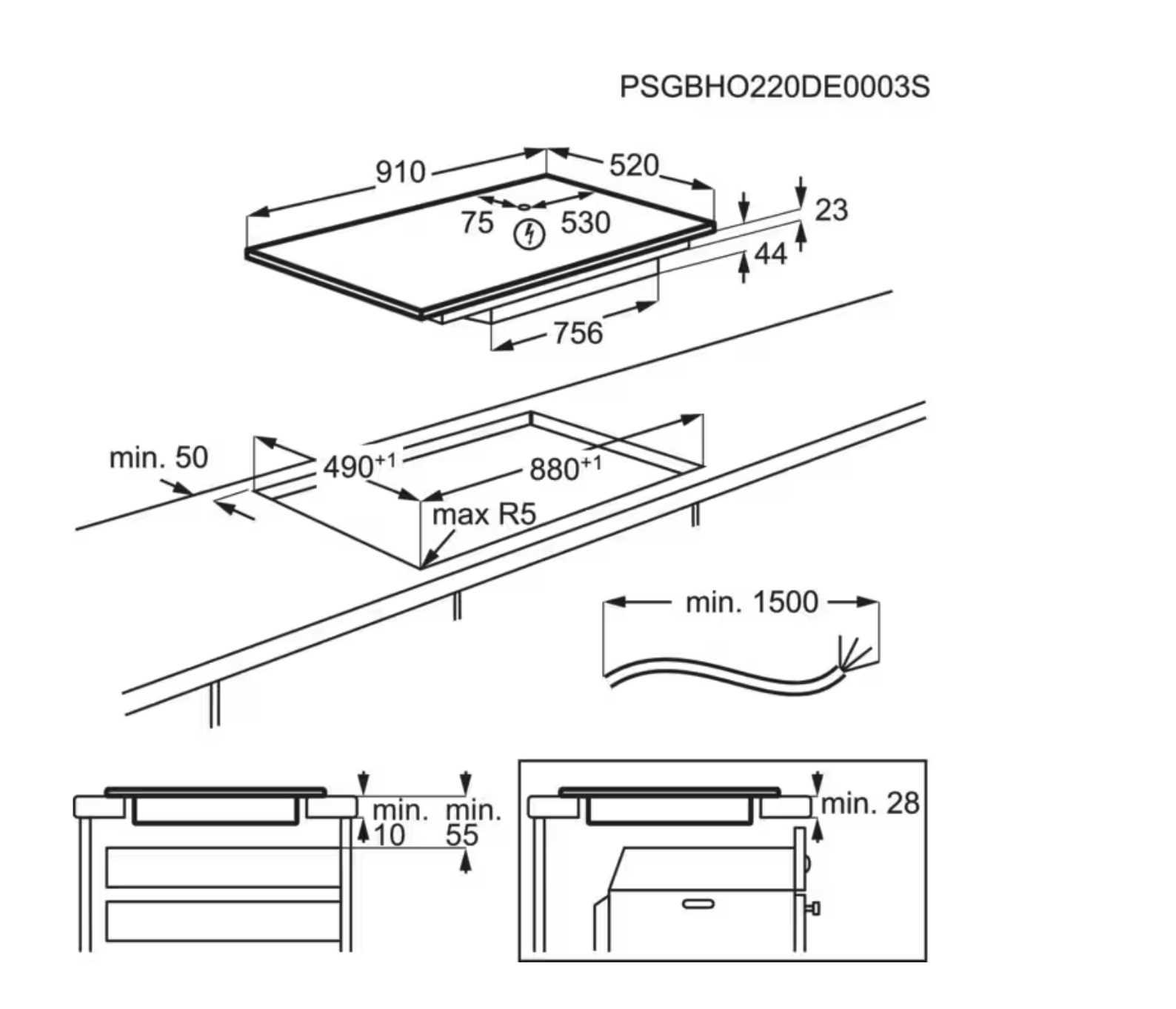 PSGBHO220DE0003S

910
520
75
530
23
44
756

min. 50
$490^{+1}$
$880^{+1}$
max R5

min. 1500

min.
10
min.
55

min. 28