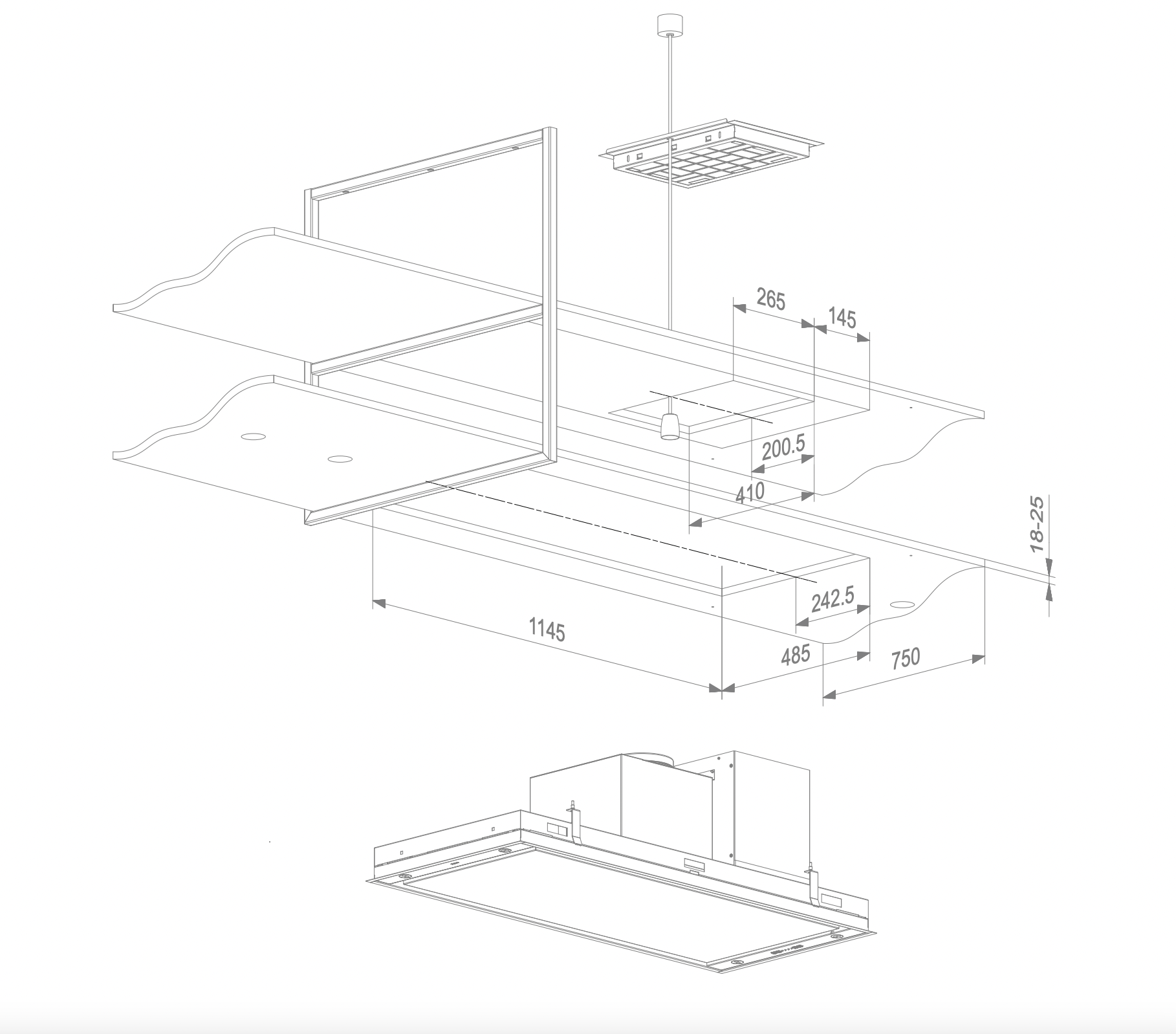 265
145
200.5
410
18-25
242.5
1145
485
750