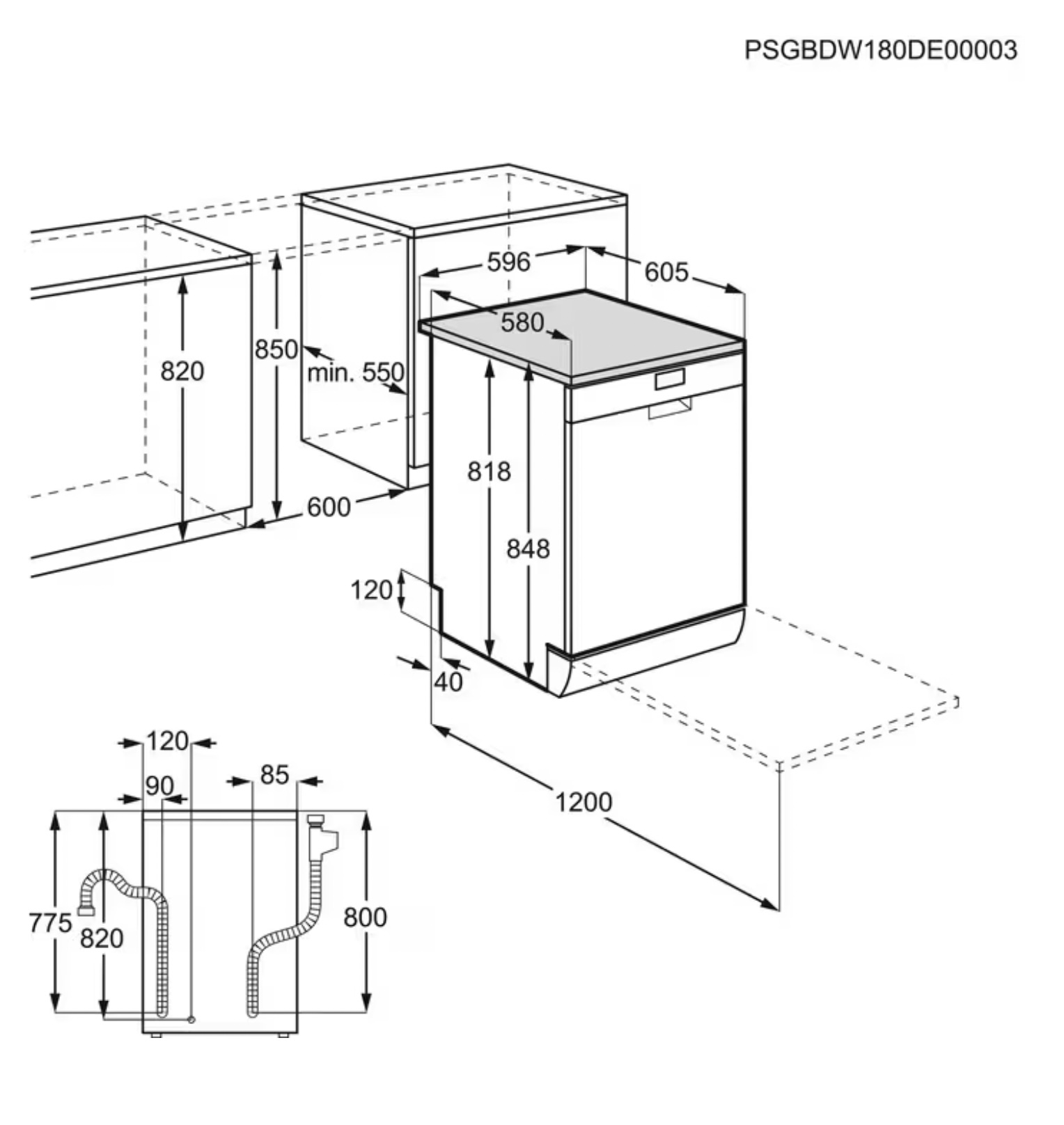 PSGBDW180DE00003

596
605
580
820
850
min. 550
818
848
600
120
40
1200

120
90
85
775
820
800