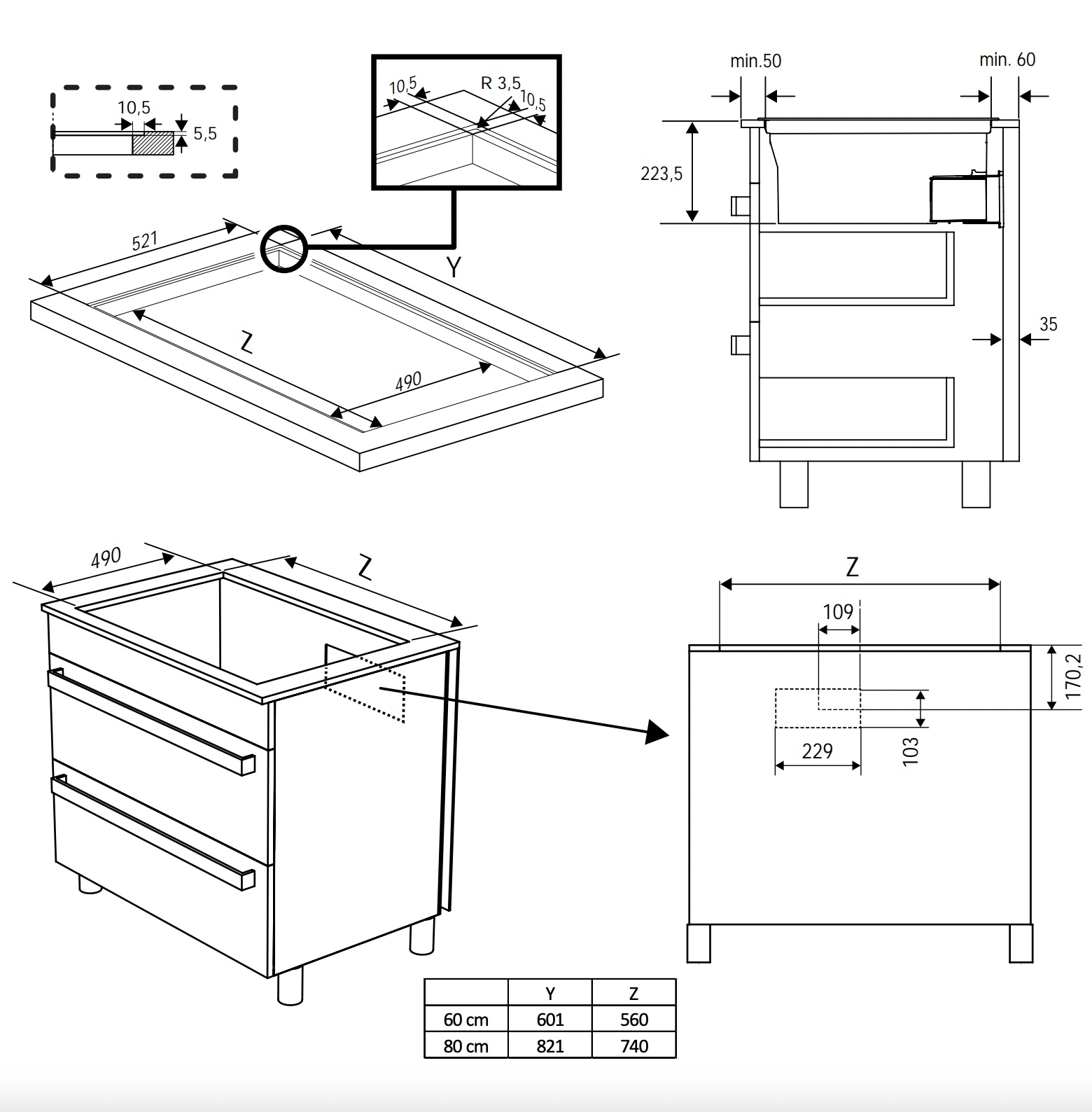 10,5
5,5
10,5
R 3,5
10,5
521
Y
Z
490
min.50
min. 60
223,5
35
490
Z
Z
109
170,2
103
229

|  | Y | Z |
|---|---|---|
| 60 cm | 601 | 560 |
| 80 cm | 821 | 740 |